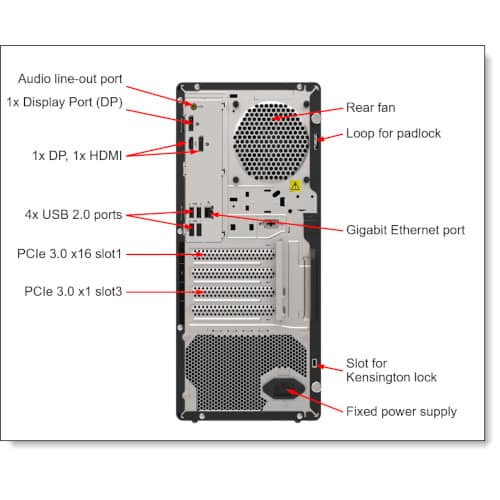 Audio line-out port
1x Display Port (DP)
1x DP, 1x HDMI
4x USB 2.0 ports
PCIe 3.0 x16 slot1
PCIe 3.0 x1 slot3
Rear fan
Loop for padlock
Gigabit Ethernet port
Slot for Kensington lock
Fixed power supply